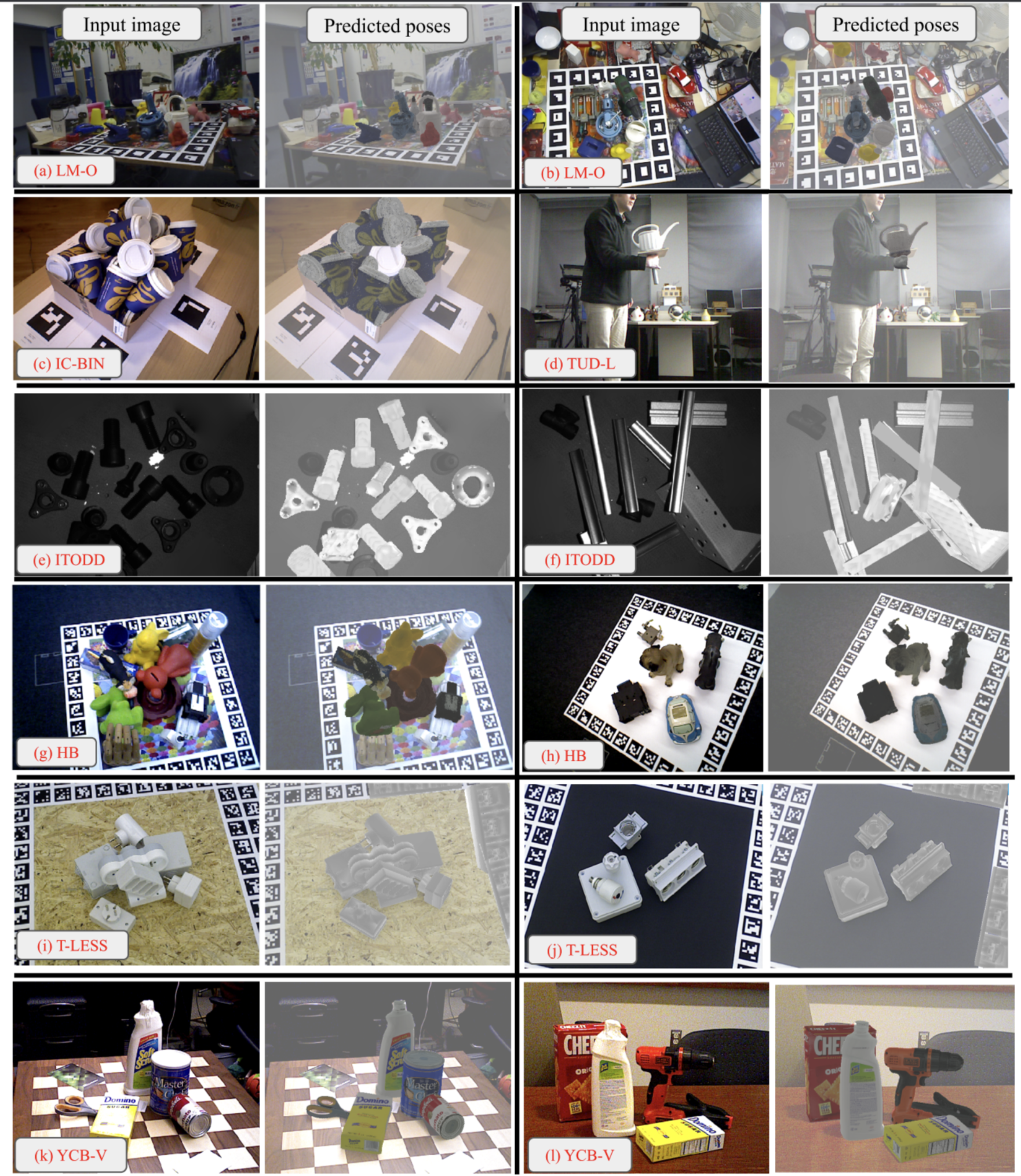 Input image

Predicted poses

Input image

Predicted poses

(a) LM-O

(b) LM-O

(c) IC-BIN

(d) TUD-L

(e) ITODD

(f) ITODD

(g) HB

(h) HB

(i) T-LESS

(j) T-LESS

(k) YCB-V

(l) YCB-V