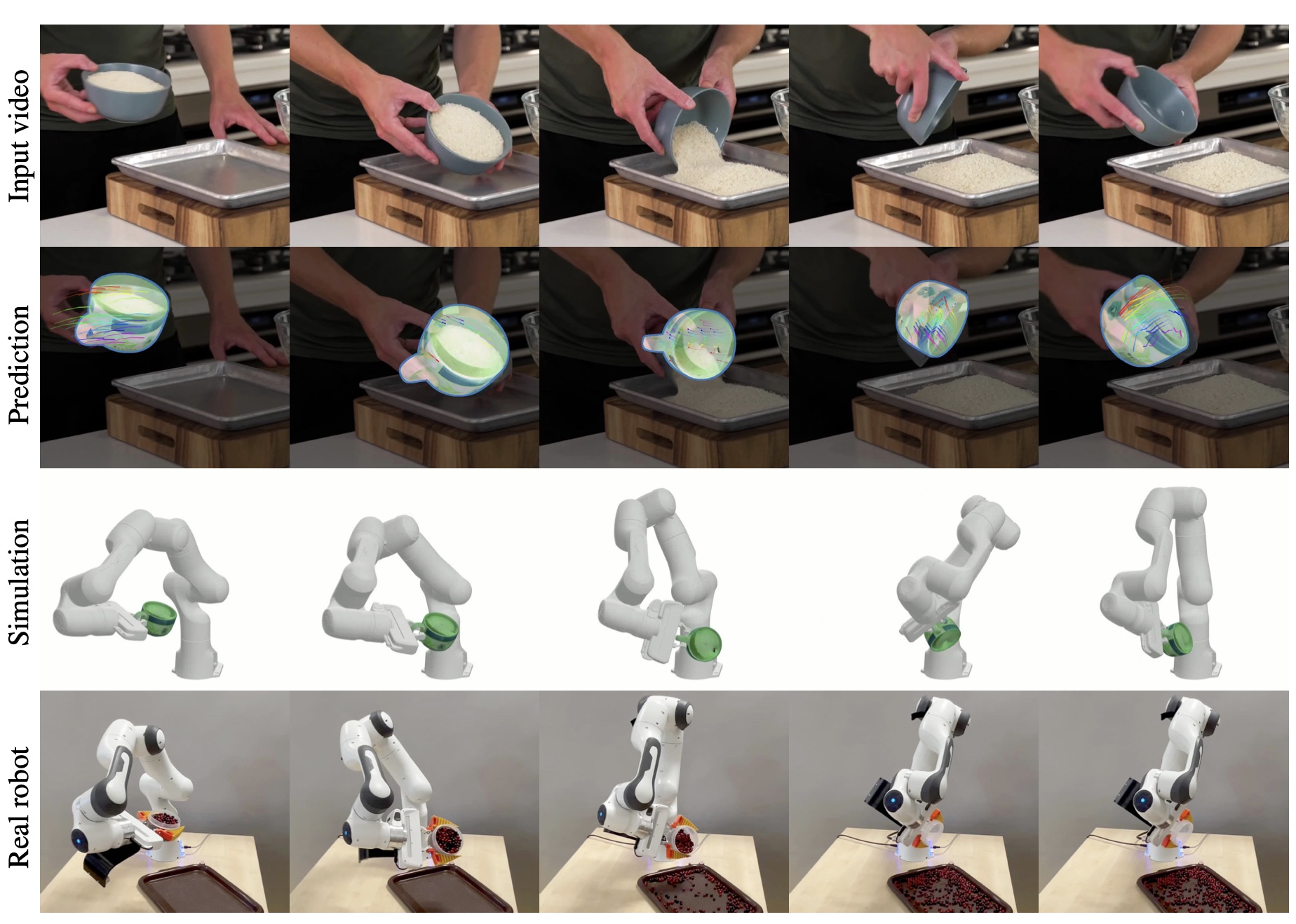 Input video

Prediction

Simulation

Real robot